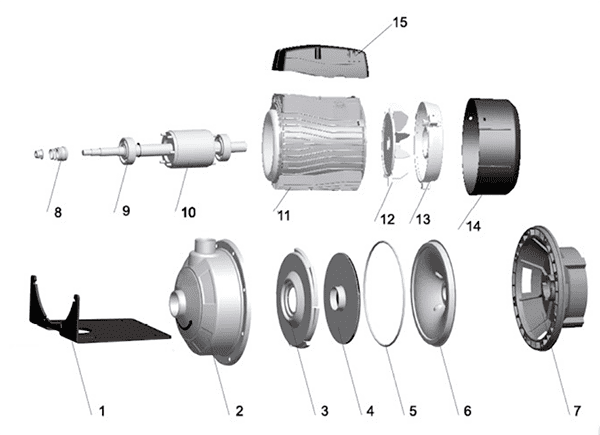 15

8 9 10 11 12 13 14

1 2 3 4 5 6 7