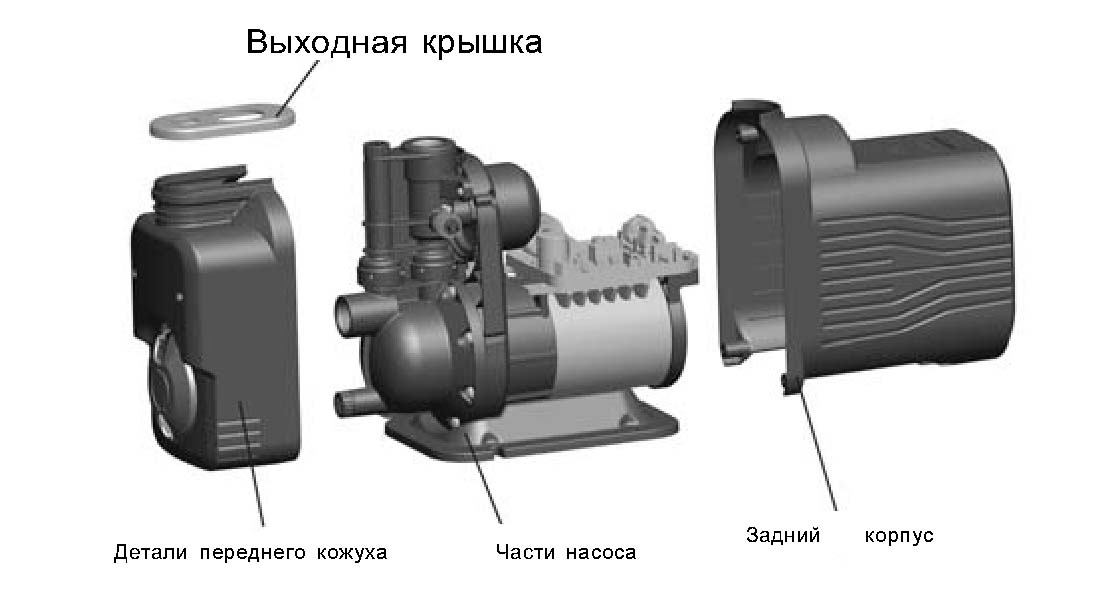 Выходная крышка

Детали переднего кожуха

Части насоса

Задний корпус